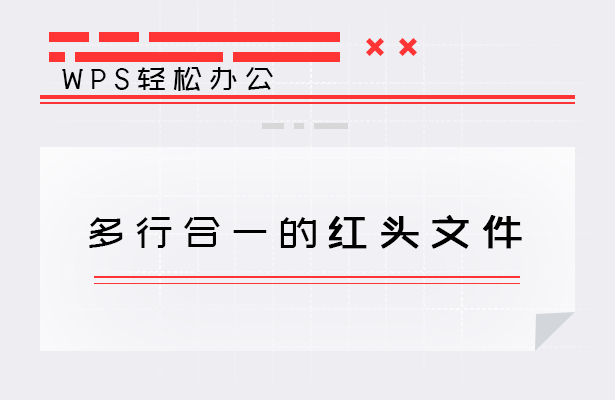 WPS轻松办公

多行合一的红头文件